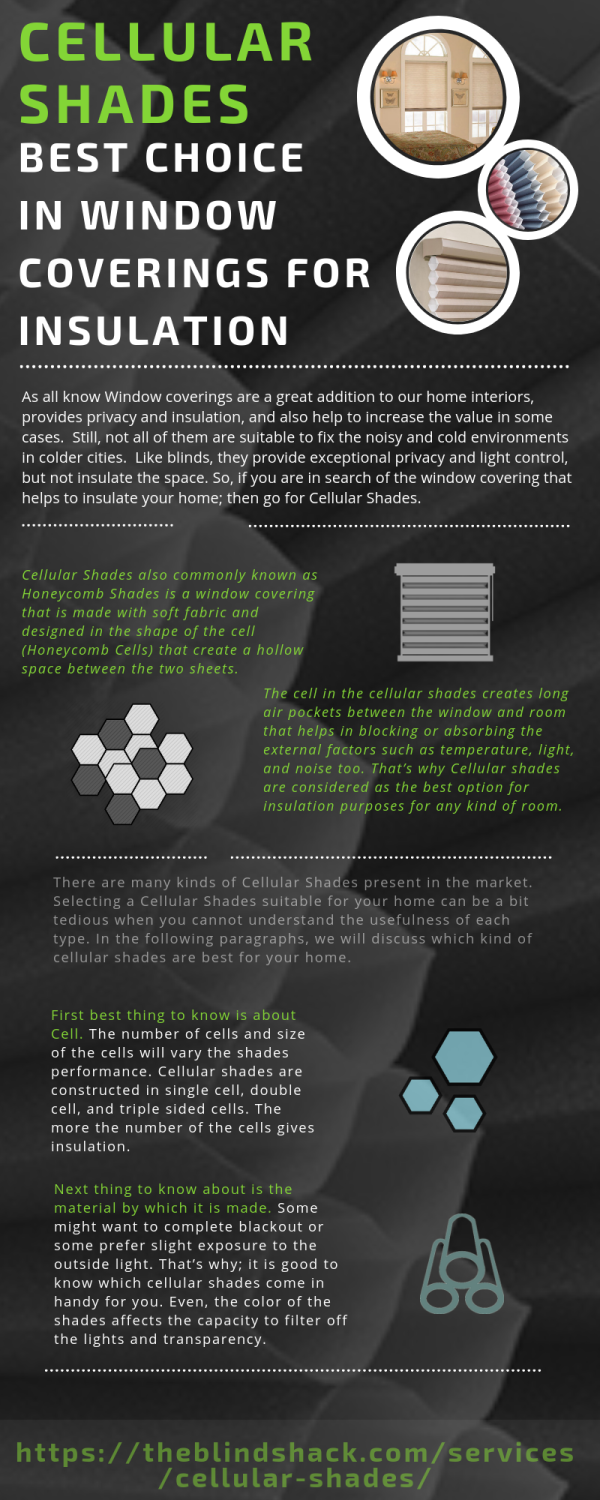 CELLULAR SHADES
BEST CHOICE IN WINDOW COVERINGS FOR INSULATION

As all know Window coverings are a great addition to our home interiors, provides privacy and insulation, and also help to increase the value in some cases. Still, not all of them are suitable to fix the noisy and cold environments in colder cities. Like blinds, they provide exceptional privacy and light control, but not insulate the space. So, if you are in search of the window covering that helps to insulate your home; then go for Cellular Shades.

Cellular Shades also commonly known as Honeycomb Shades is a window covering that is made with soft fabric and designed in the shape of the cell (Honeycomb Cells) that create a hollow space between the two sheets.

The cell in the cellular shades creates long air pockets between the window and room that helps in blocking or absorbing the external factors such as temperature, light, and noise too. That's why Cellular shades are considered as the best option for insulation purposes for any kind of room.

There are many kinds of Cellular Shades present in the market. Selecting a Cellular Shades suitable for your home can be a bit tedious when you cannot understand the usefulness of each type. In the following paragraphs, we will discuss which kind of cellular shades are best for your home.

First best thing to know is about Cell. The number of cells and size of the cells will vary the shades performance. Cellular shades are constructed in single cell, double cell, and triple sided cells. The more the number of the cells gives insulation.

Next thing to know about is the material by which it is made. Some might want to complete blackout or some prefer slight exposure to the outside light. That's why; it is good to know which cellular shades come in handy for you. Even, the color of the shades affects the capacity to filter off the lights and transparency.

https://theblindshack.com/services/cellular-shades/